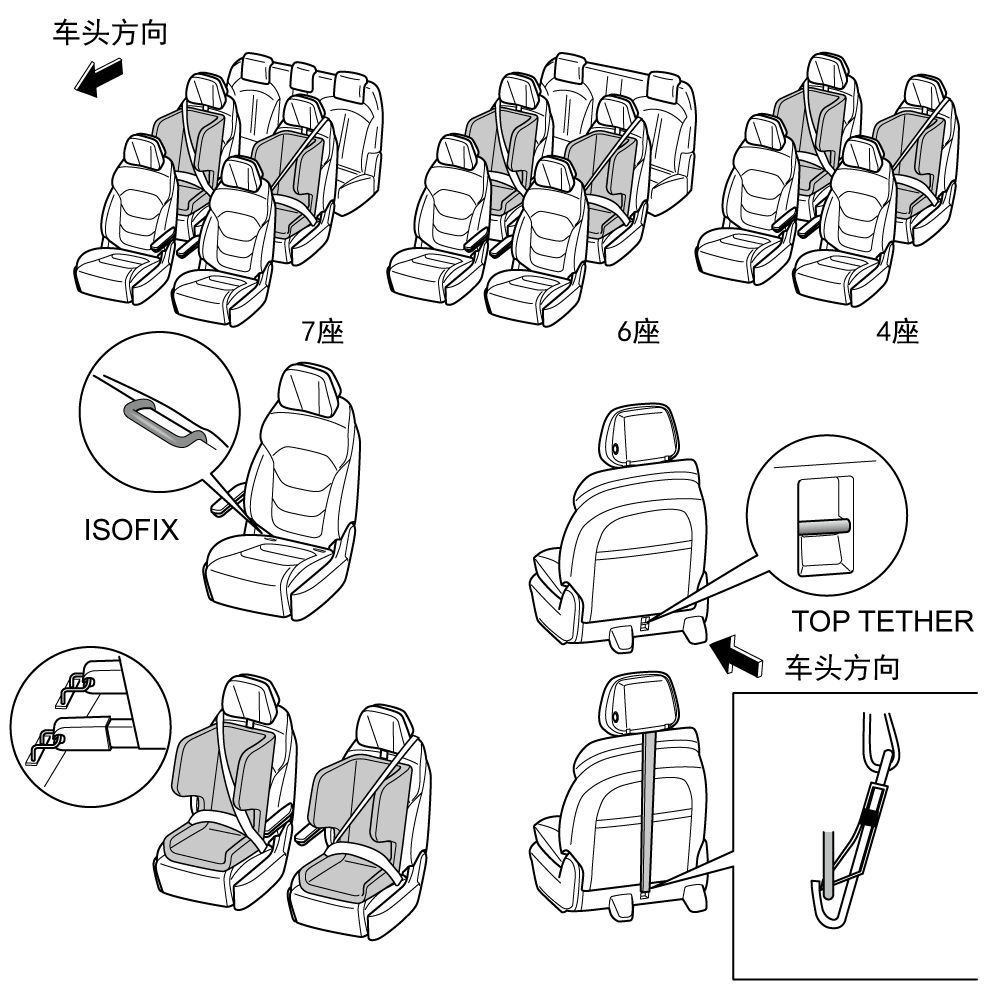 车头方向

7座

6座

4座

ISOFIX

TOP TETHER

车头方向